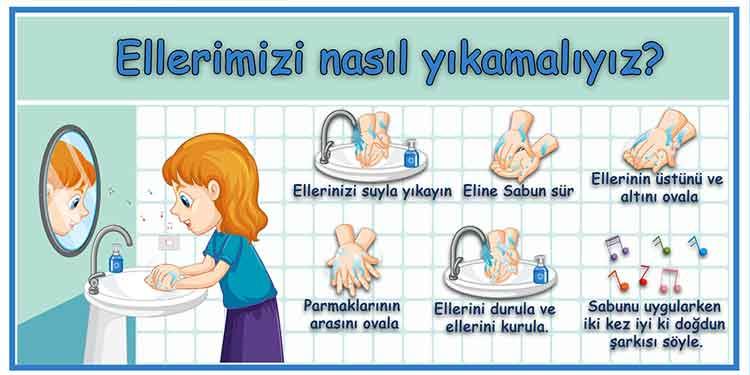 Ellerimizi nasıl yıkamalıyız?

Ellerinizi suyla yıkayın

Eline Sabun sür

Ellerinin üstünü ve altını ovala

Parmaklarının arasını ovala

Ellerini durula ve ellerini kurula.

Sabunu uygularken iki kez iyi ki doğdun şarkısı söyle.